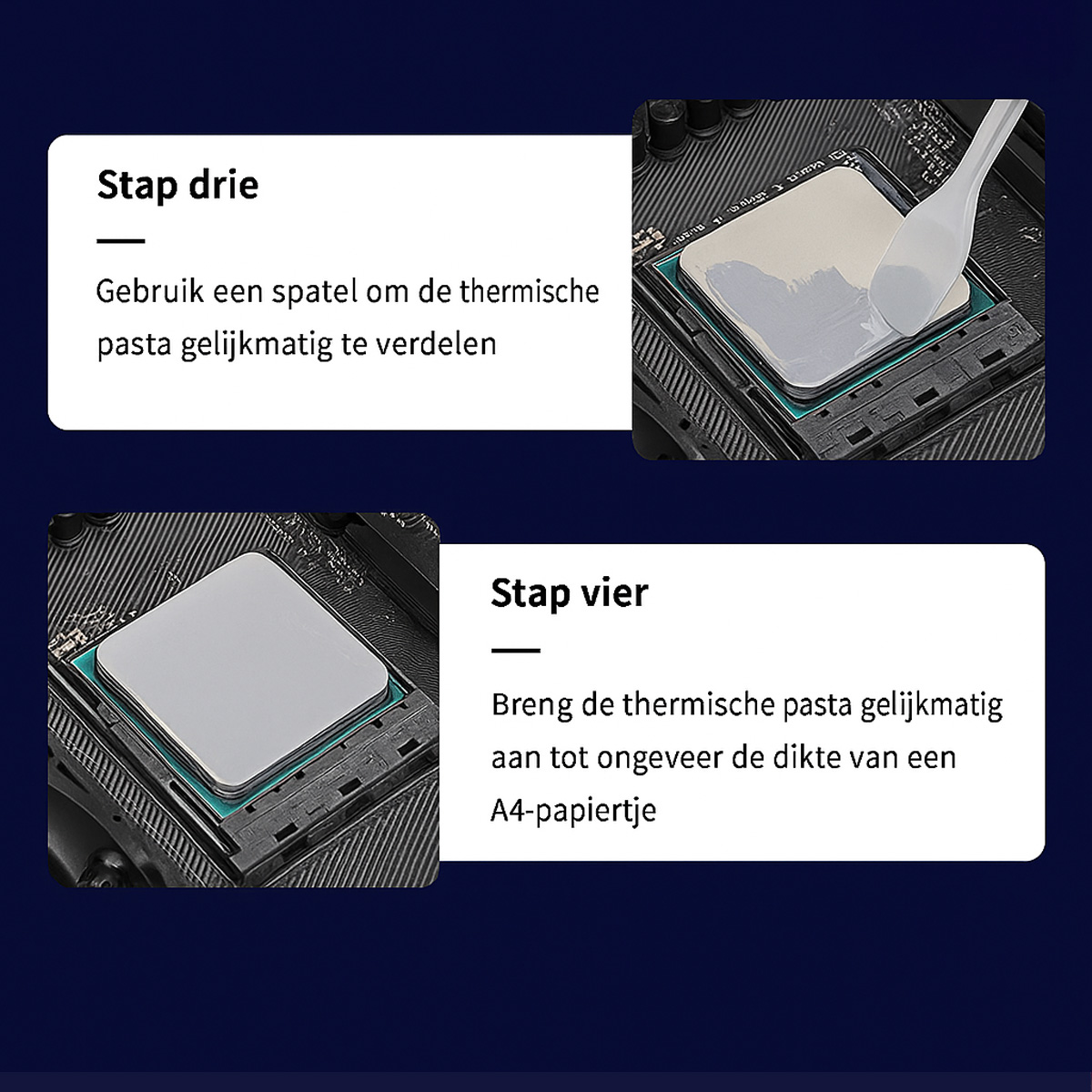 Stap drie

Gebruik een spatel om de thermische pasta gelijkmatig te verdelen

Stap vier

Breng de thermische pasta gelijkmatig aan tot ongeveer de dikte van een A4-papiertje