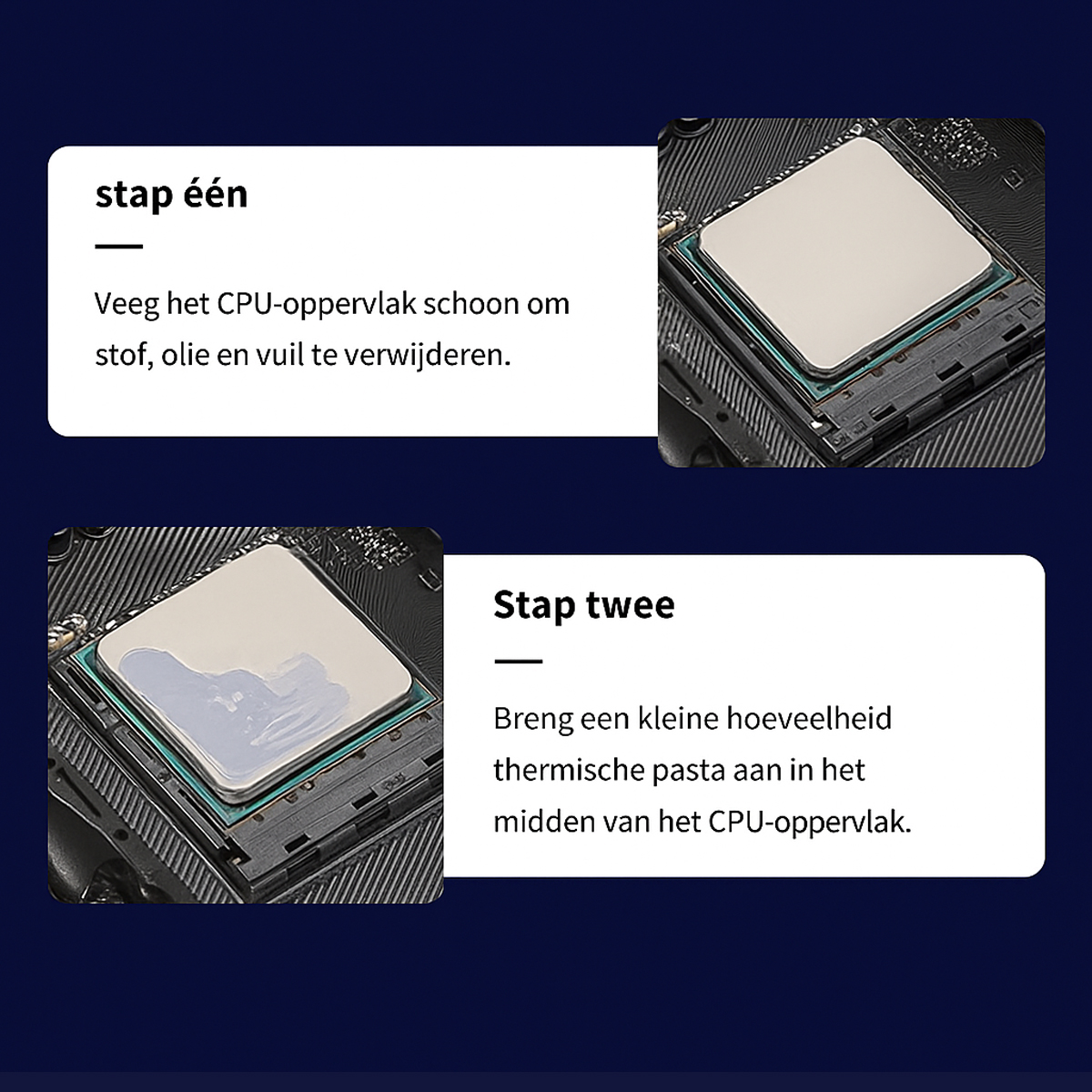 stap één

Veeg het CPU-oppervlak schoon om stof, olie en vuil te verwijderen.

Stap twee

Breng een kleine hoeveelheid thermische pasta aan in het midden van het CPU-oppervlak.