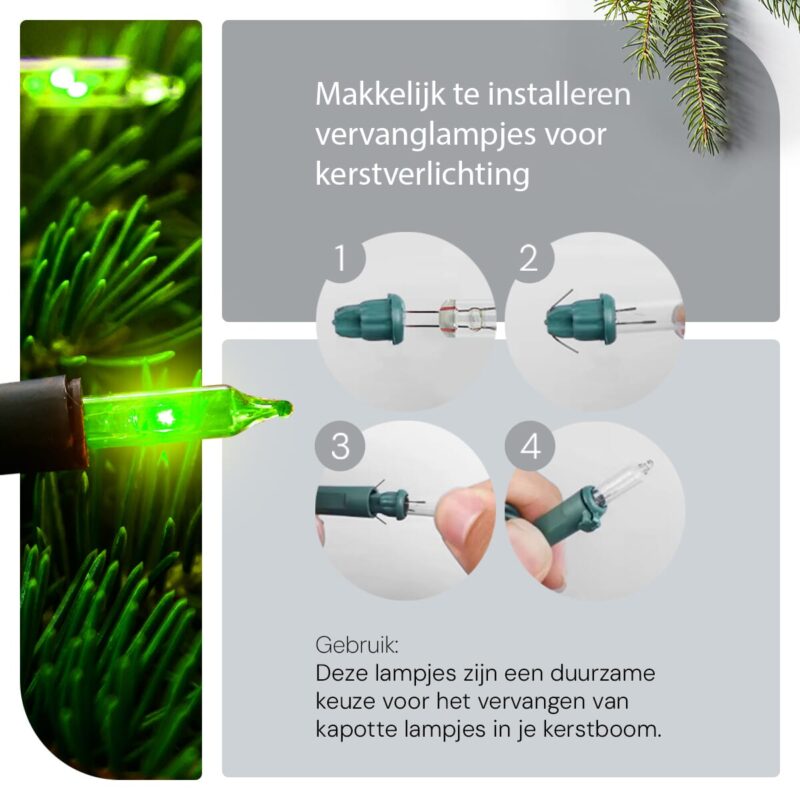 Makkelijk te installeren vervanglampjes voor kerstverlichting

1

2

3

4

Gebruik:
Deze lampjes zijn een duurzame keuze voor het vervangen van kapotte lampjes in je kerstboom.