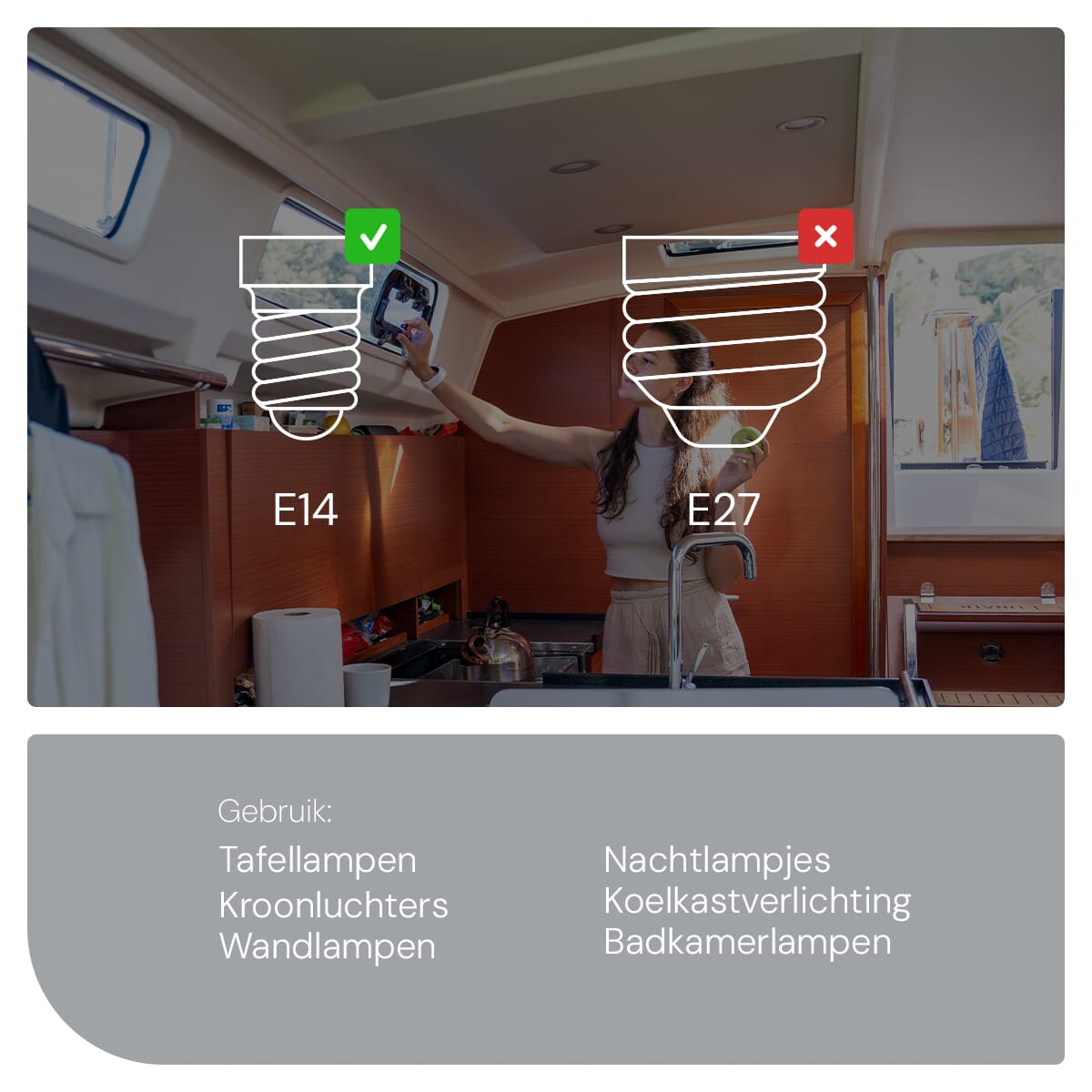 E14

E27

Gebruik:

Tafellampen
Kroonluchters
Wandlampen

Nachtlampjes
Koelkastverlichting
Badkamerlampen