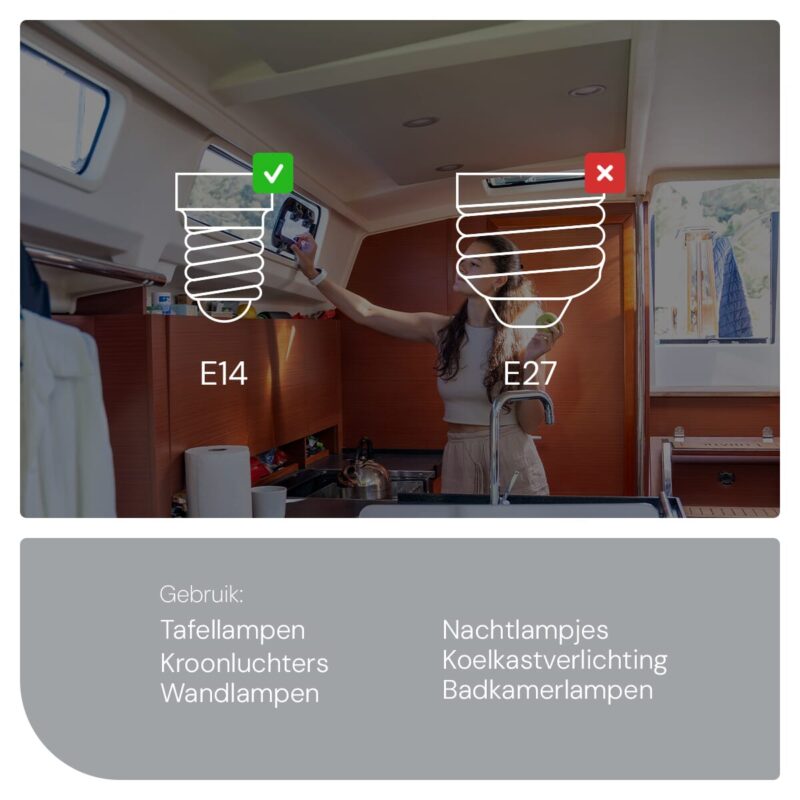 E14

E27

Gebruik:

Tafellampen
Kroonluchters
Wandlampen

Nachtlampjes
Koelkastverlichting
Badkamerlampen