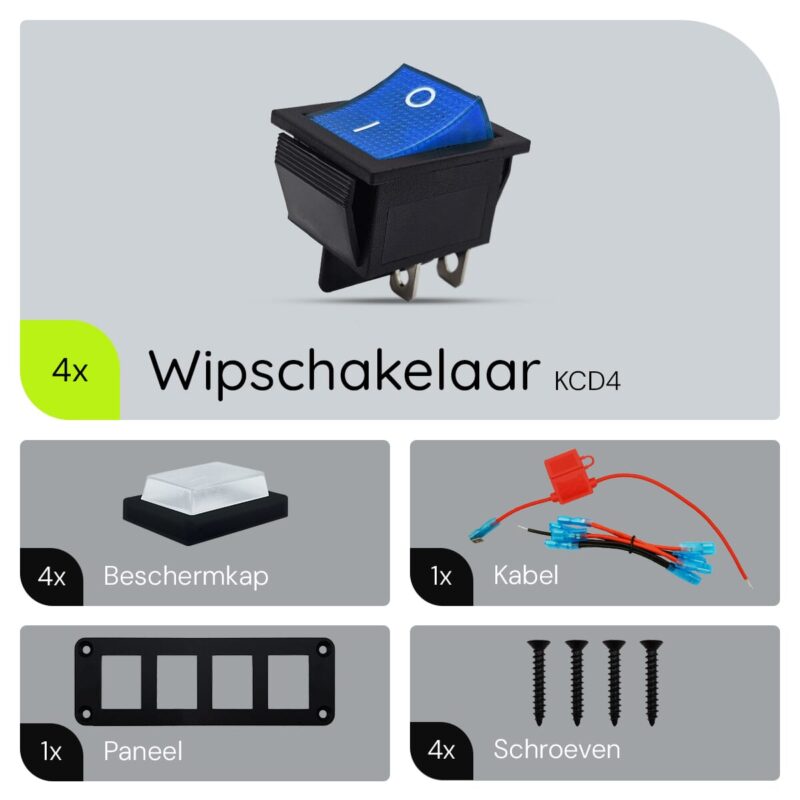 O
I

4x Wipschakelaar KCD4

4x Beschermkap

1x Kabel

1x Paneel

4x Schroeven