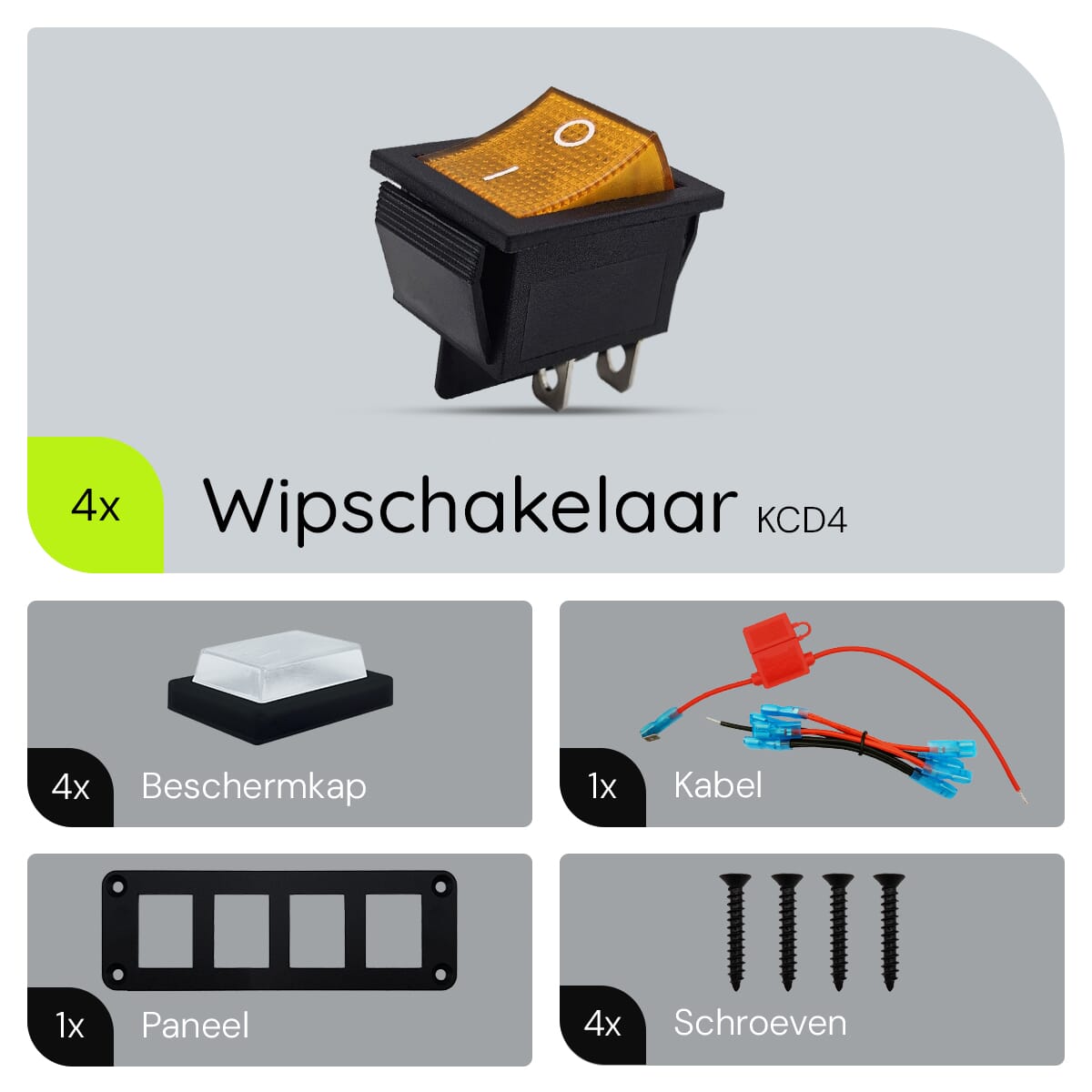 O
I

4x Wipschakelaar KCD4

4x Beschermkap

1x Kabel

1x Paneel

4x Schroeven