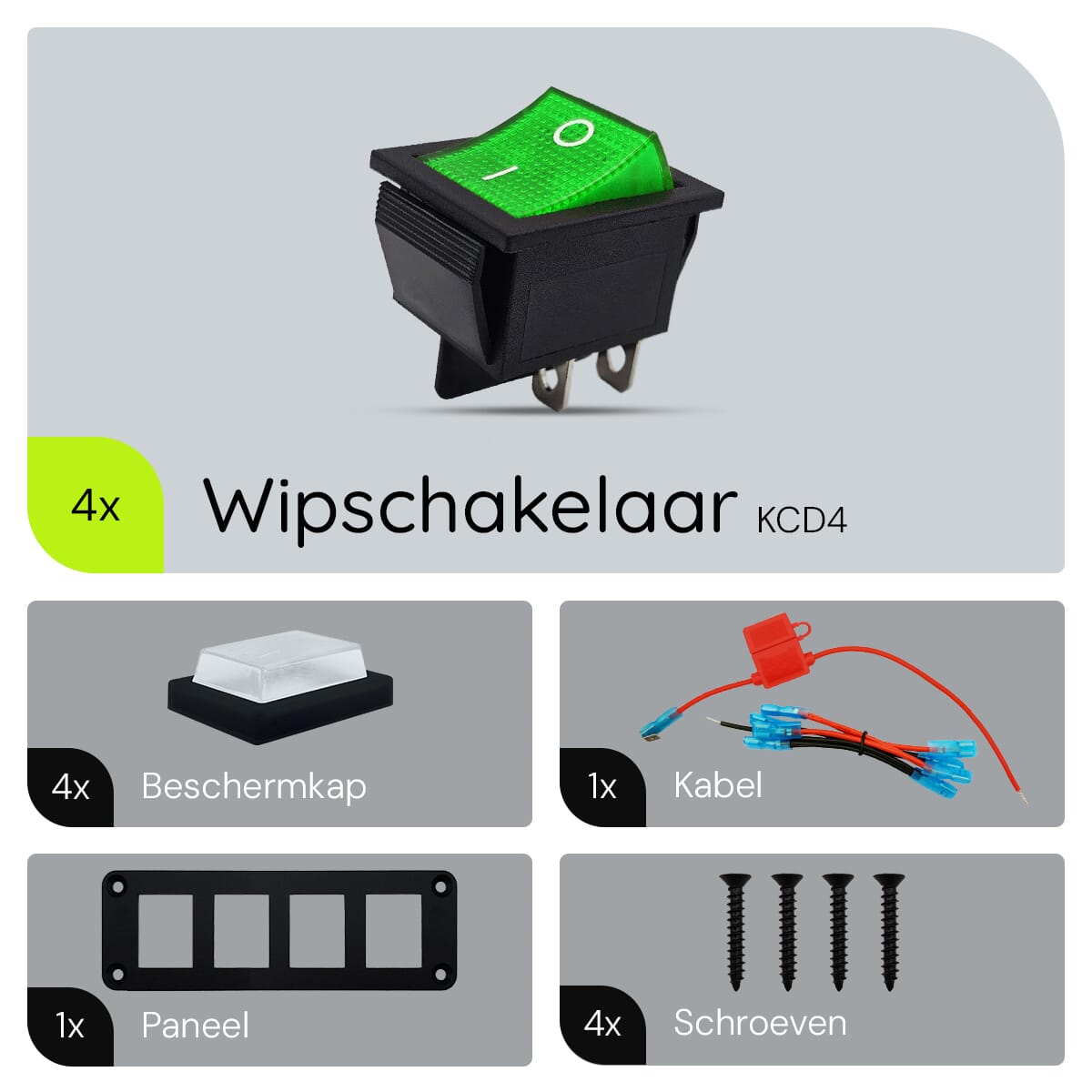 O
I

4x Wipschakelaar KCD4

4x Beschermkap

1x Kabel

1x Paneel

4x Schroeven