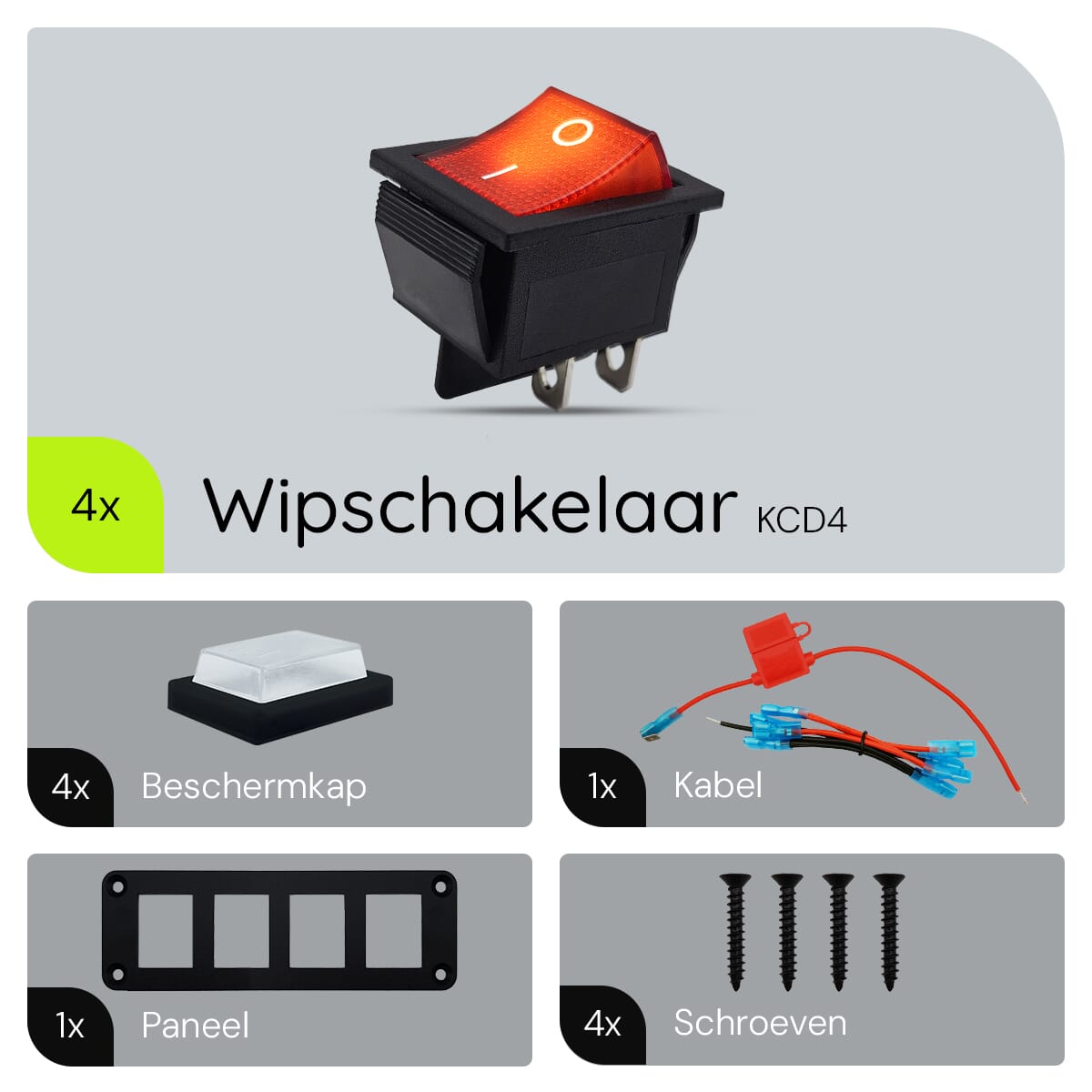 O
I

4x Wipschakelaar KCD4

4x Beschermkap

1x Kabel

1x Paneel

4x Schroeven