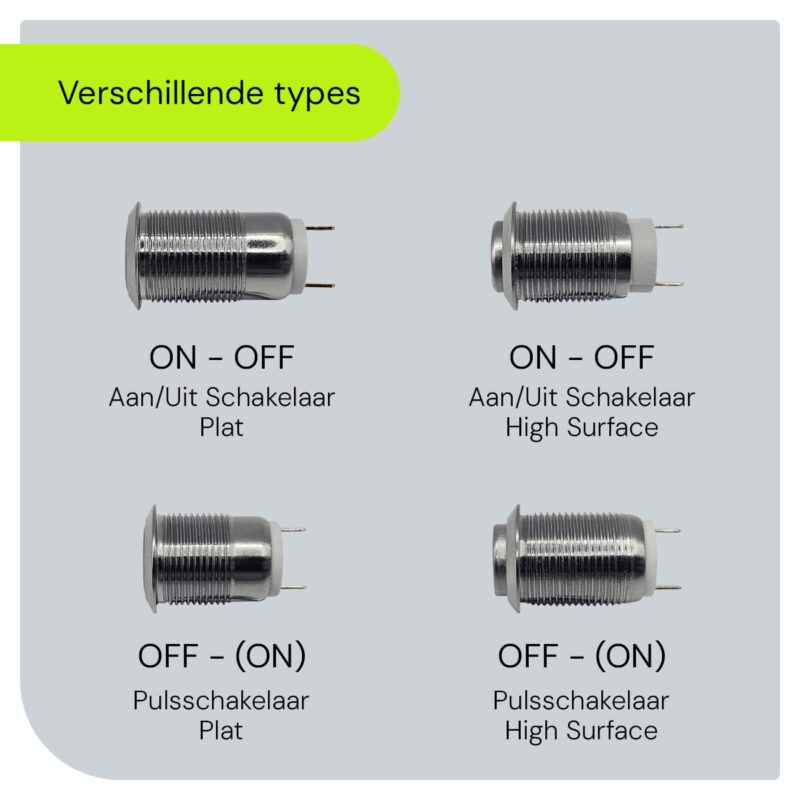 Verschillende types

ON - OFF
Aan/Uit Schakelaar
Plat

ON - OFF
Aan/Uit Schakelaar
High Surface

OFF - (ON)
Pulsschakelaar
Plat

OFF - (ON)
Pulsschakelaar
High Surface