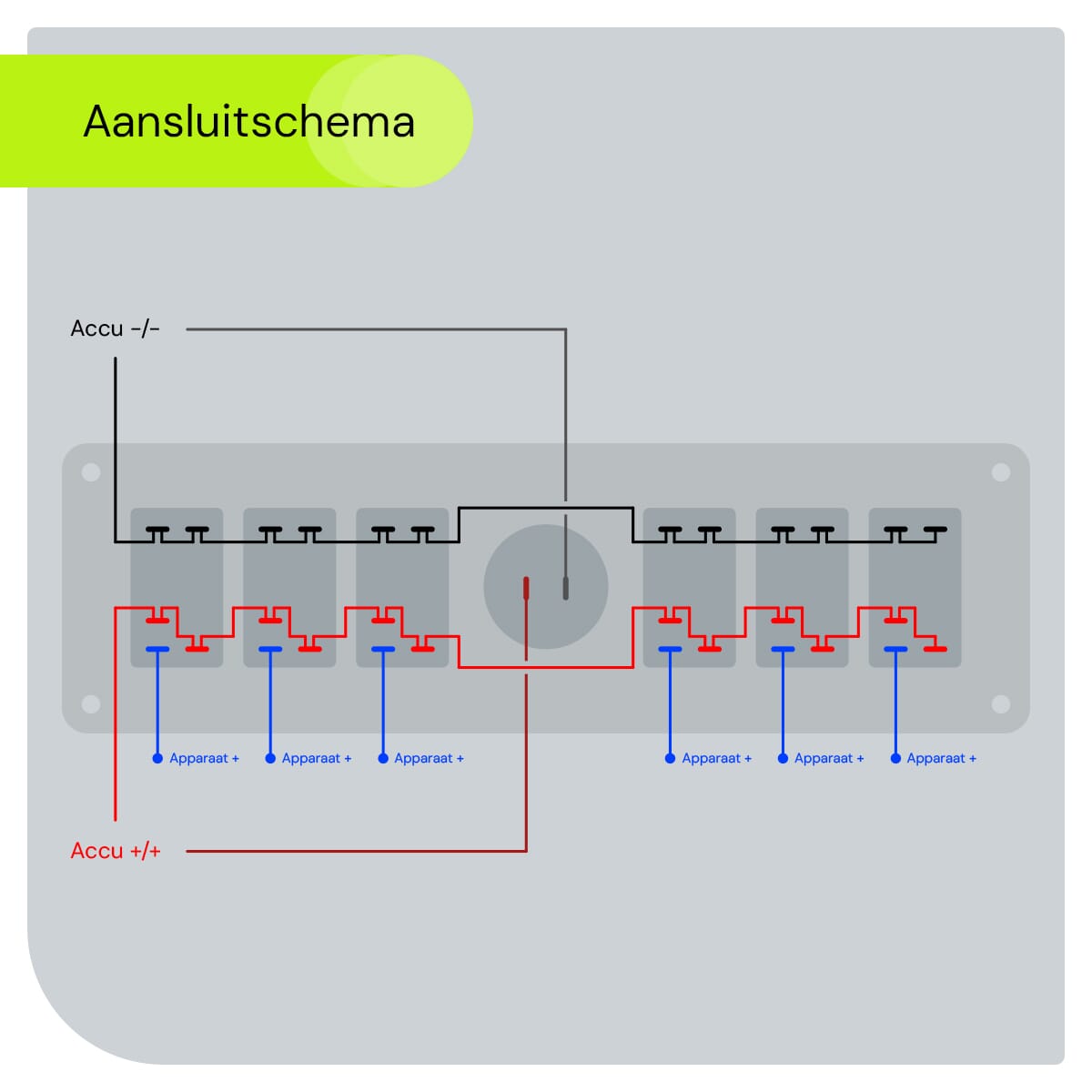 Aansluitschema

Accu -/-

Apparaat +
Apparaat +
Apparaat +
Apparaat +
Apparaat +
Apparaat +

Accu +/+