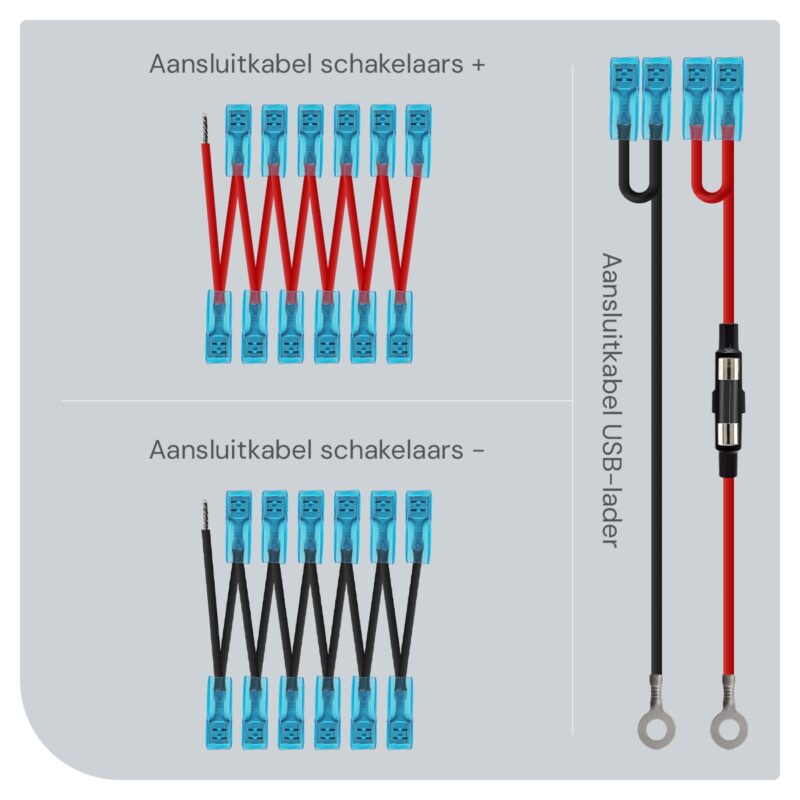 Aansluitkabel schakelaars +

Aansluitkabel schakelaars -

Aansluitkabel USB-lader