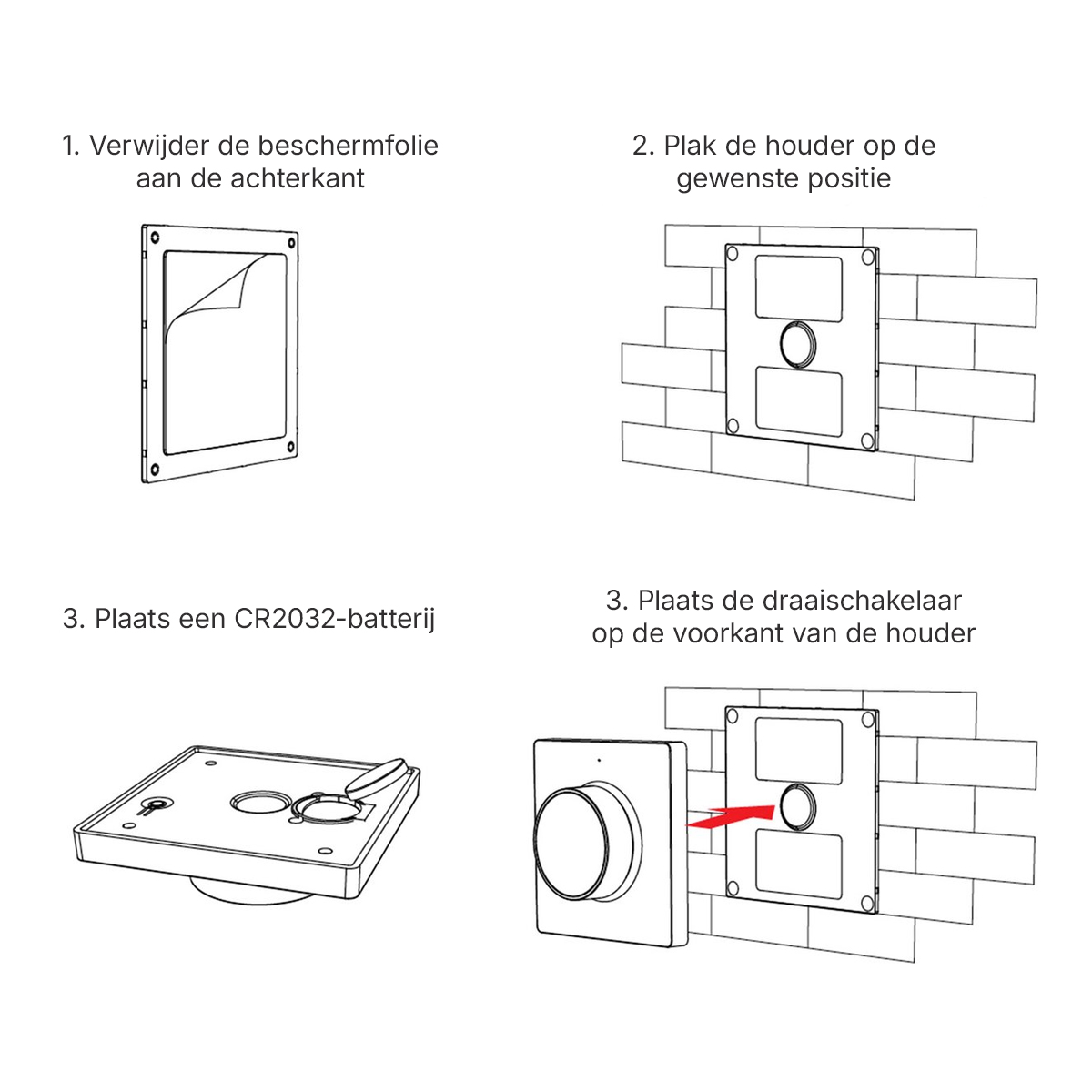 1. Verwijder de beschermfolie aan de achterkant

2. Plak de houder op de gewenste positie

3. Plaats een CR2032-batterij

3. Plaats de draaischakelaar op de voorkant van de houder